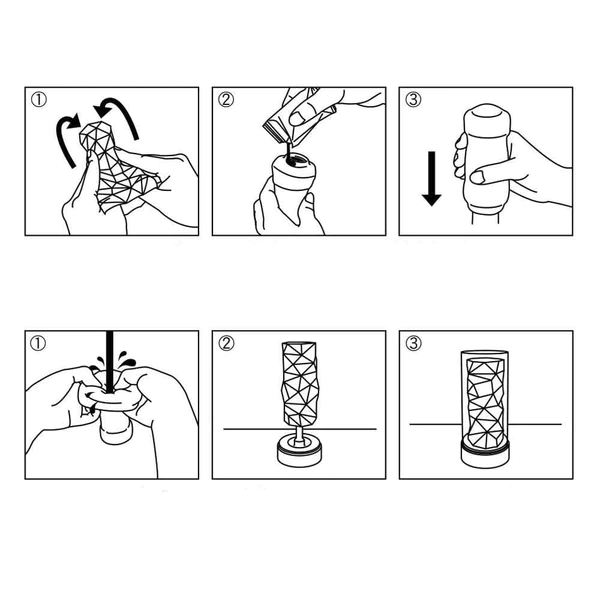 ①

②

③

①

②

③